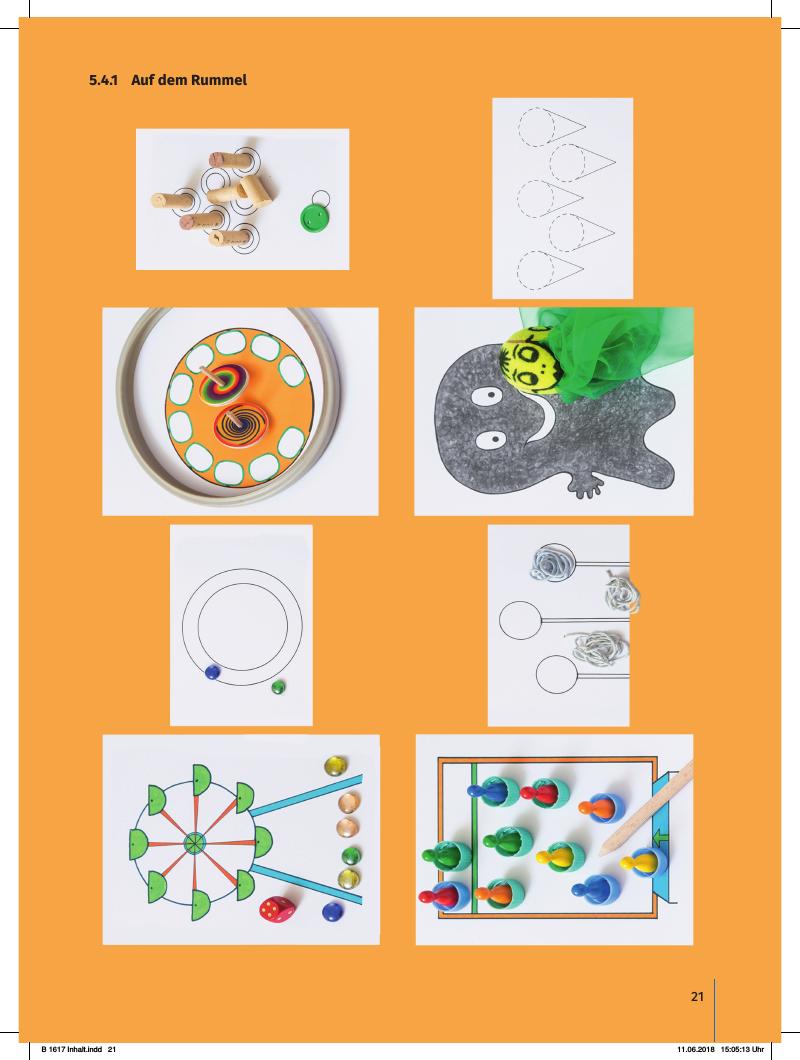 5.4.1 Auf dem Rummel

21

B 1617 Inhalt.indd 21

11.06.2018 15:05:13 Uhr